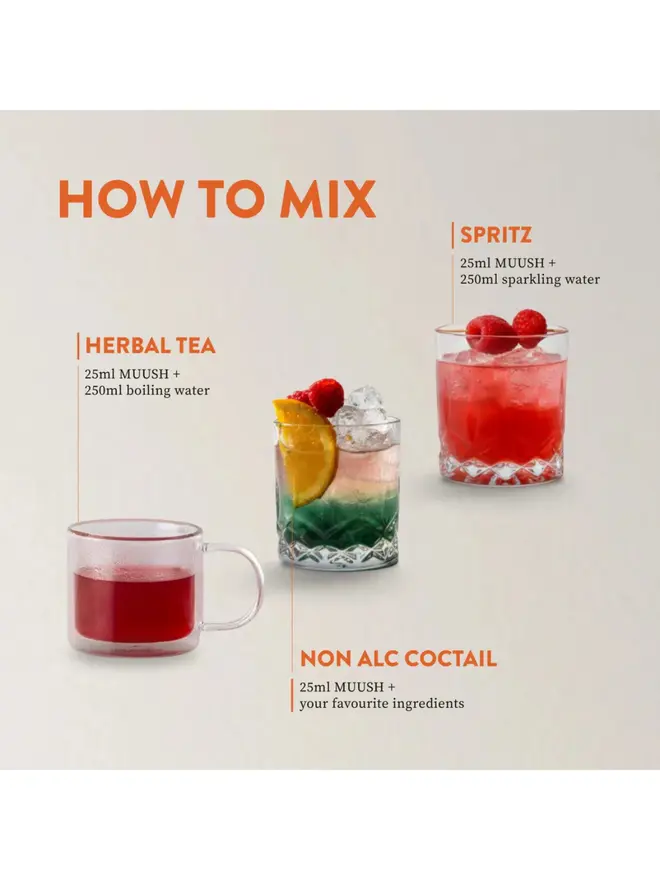 HOW TO MIX

SPRITZ

25ml MUUSH +
250ml sparkling water

HERBAL TEA

25ml MUUSH +
250ml boiling water

NON ALC COCTAIL

25ml MUUSH +
your favourite ingredients